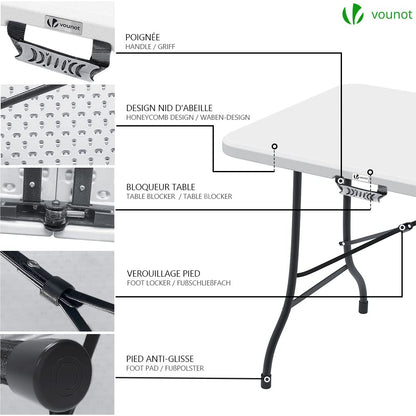 vounot

vounot

POIGNÉE
HANDLE / GRIFF

DESIGN NID D'ABEILLE
HONEYCOMB DESIGN / WABEN-DESIGN

BLOQUEUR TABLE
TABLE BLOCKER / TABLE BLOCKER

VEROUILLAGE PIED
FOOT LOCKER / FUßSCHLIEßFACH

PIED ANTI-GLISSE
FOOT PAD / FUßPOLSTER