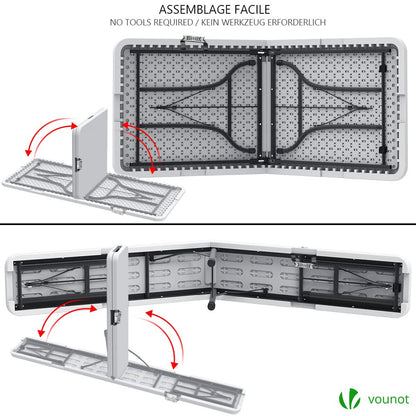 ASSEMBLAGE FACILE
NO TOOLS REQUIRED / KEIN WERKZEUG ERFORDERLICH

vounot