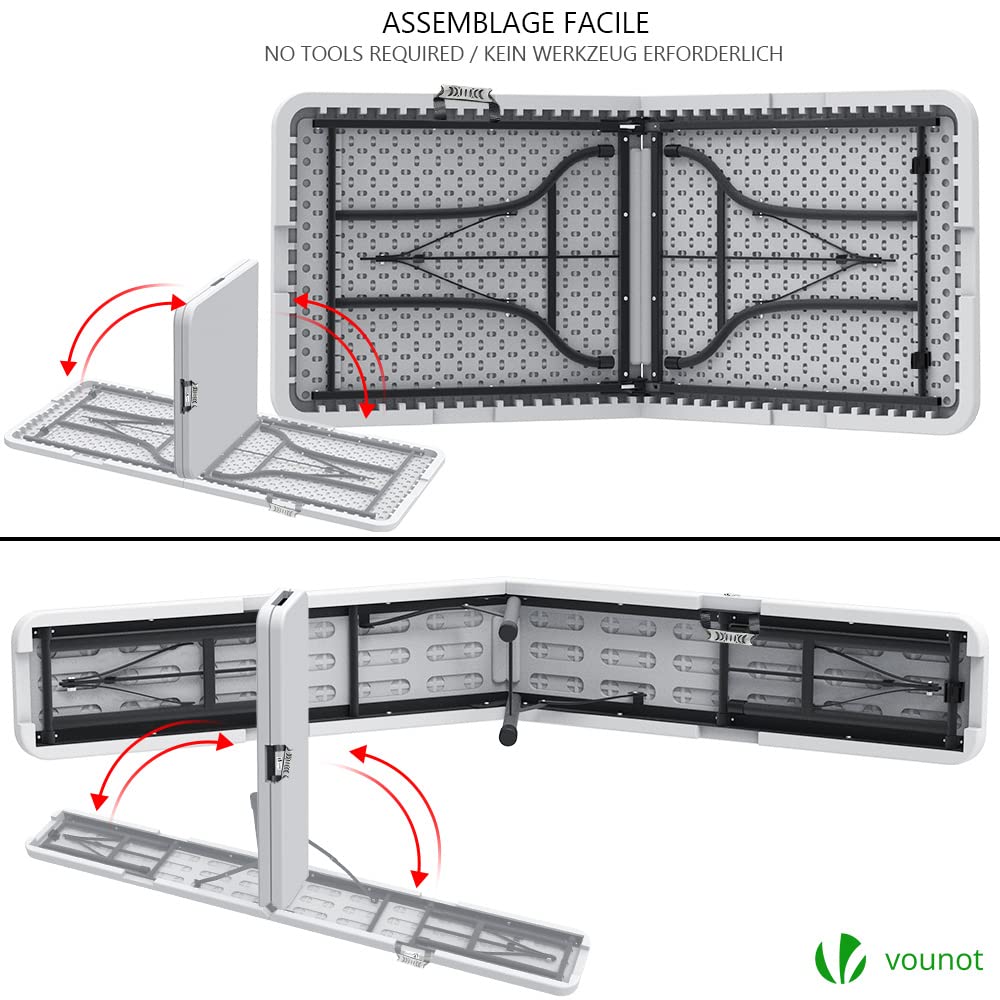 ASSEMBLAGE FACILE
NO TOOLS REQUIRED / KEIN WERKZEUG ERFORDERLICH

vounot