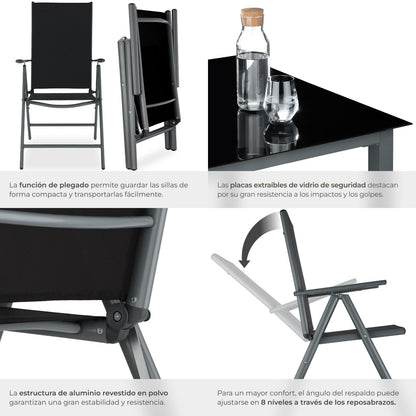 La función de plegado permite guardar las sillas de forma compacta y transportarlas fácilmente.

Las placas extraíbles de vidrio de seguridad destacan por su gran resistencia a los impactos y los golpes.

La estructura de aluminio revestido en polvo garantizan una gran estabilidad y resistencia.

Para un mayor confort, el ángulo del respaldo puede ajustarse en 8 niveles a través de los reposabrazos.